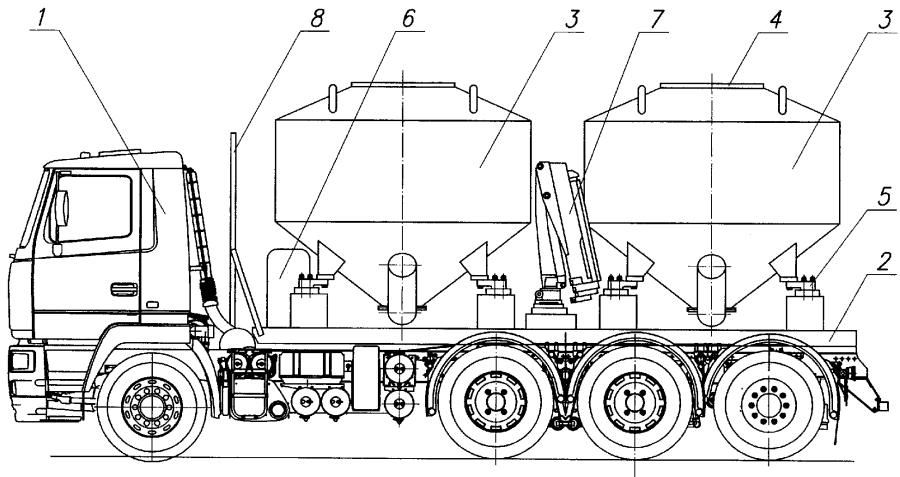 1
8
6
3
7
4
3
5
2