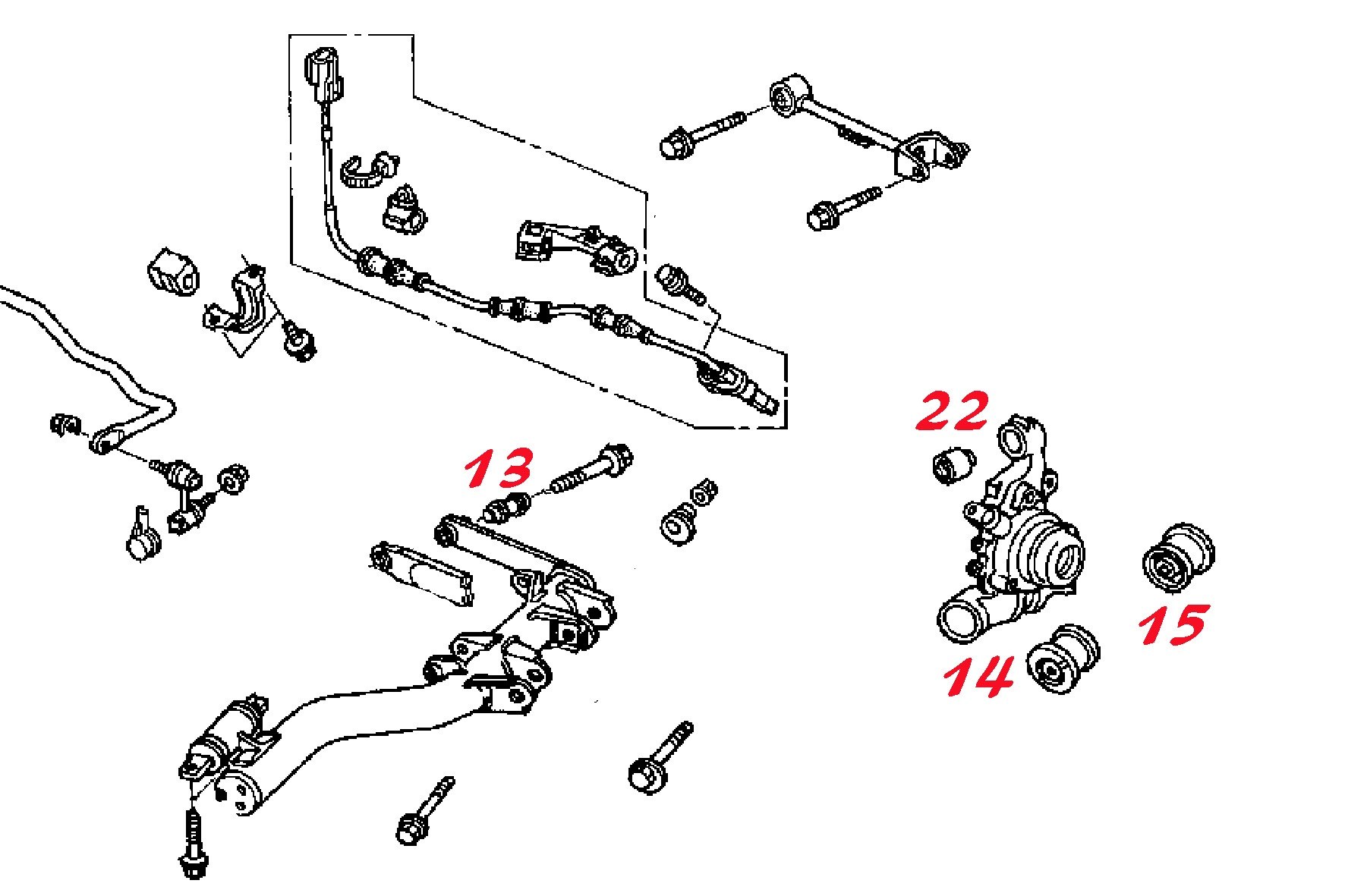 22
13
15
14