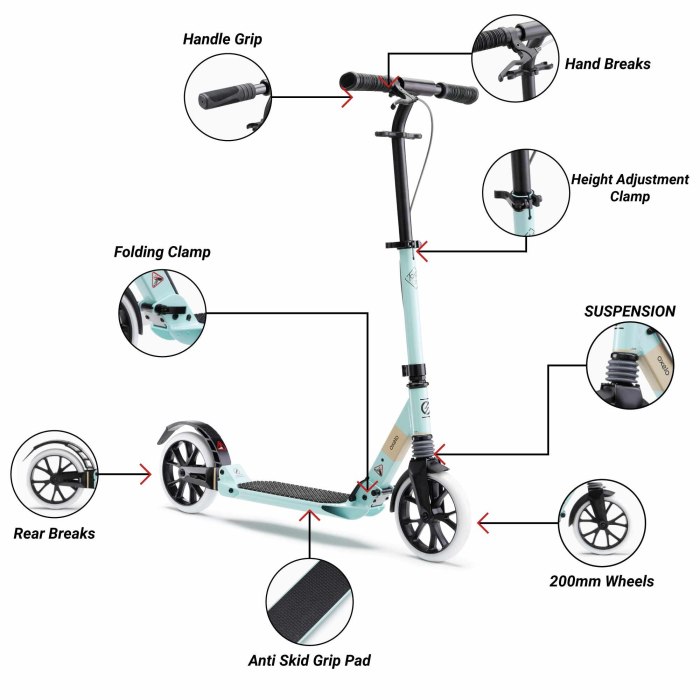 Handle Grip

Hand Breaks

Height Adjustment Clamp

Folding Clamp

SUSPENSION

oxelo

oxelo

Rear Breaks

200mm Wheels

Anti Skid Grip Pad