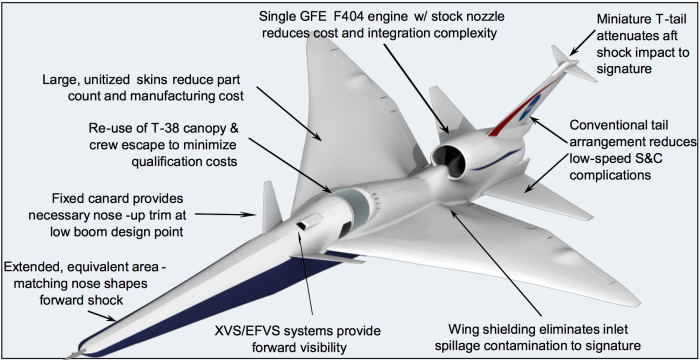 Single GFE F404 engine w/ stock nozzle reduces cost and integration complexity

Miniature T-tail attenuates aft shock impact to signature

Large, unitized skins reduce part count and manufacturing cost

Re-use of T-38 canopy & crew escape to minimize qualification costs

Conventional tail arrangement reduces low-speed S&C complications

Fixed canard provides necessary nose -up trim at low boom design point

Extended, equivalent area - matching nose shapes forward shock

XVS/EFVS systems provide forward visibility

Wing shielding eliminates inlet spillage contamination to signature