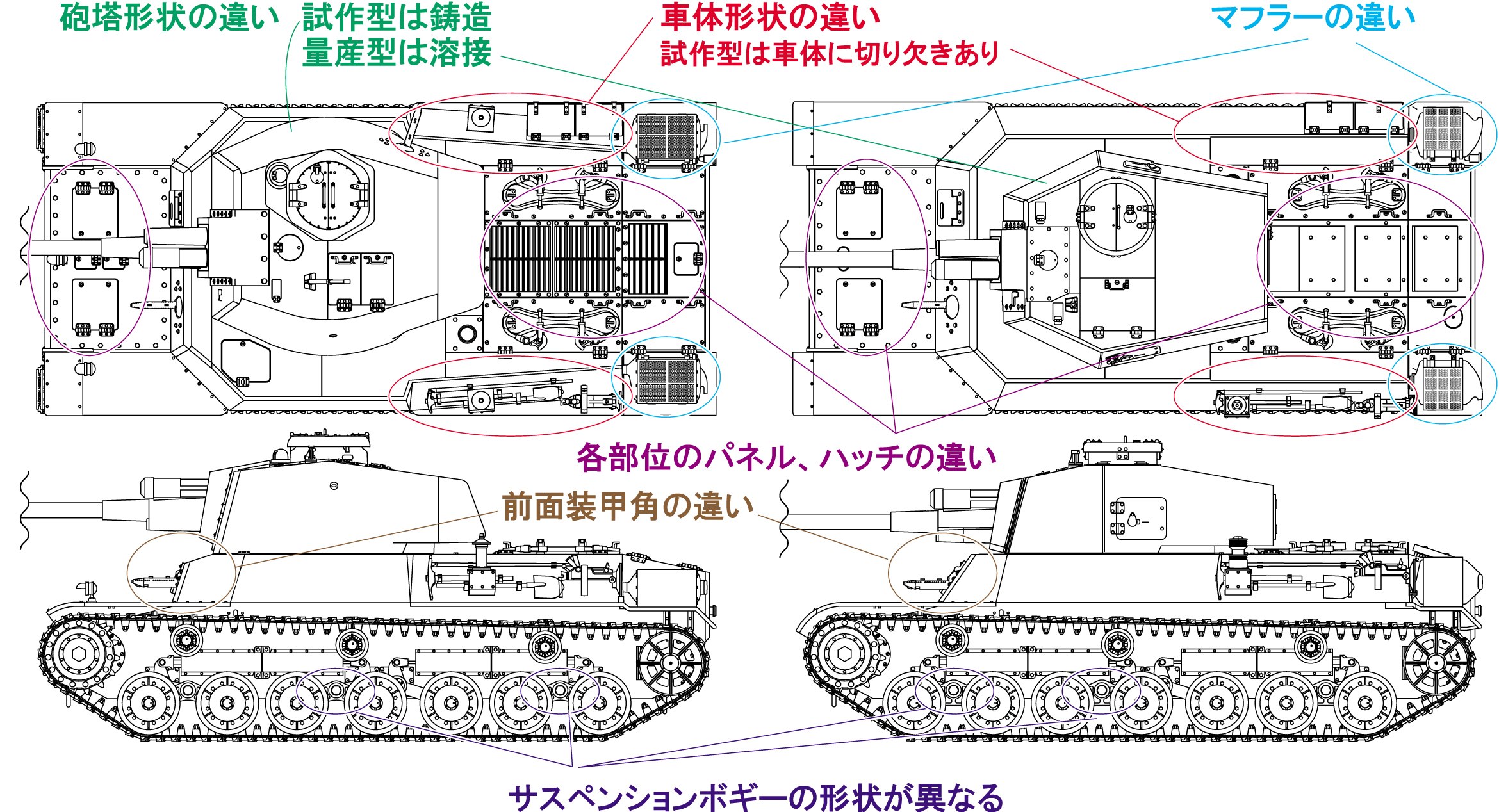 砲塔形状の違い 試作型は鋳造
量産型は溶接

車体形状の違い
試作型は車体に切り欠きあり

マフラーの違い

各部位のパネル、ハッチの違い

前面装甲角の違い

サスペンションボギーの形状が異なる