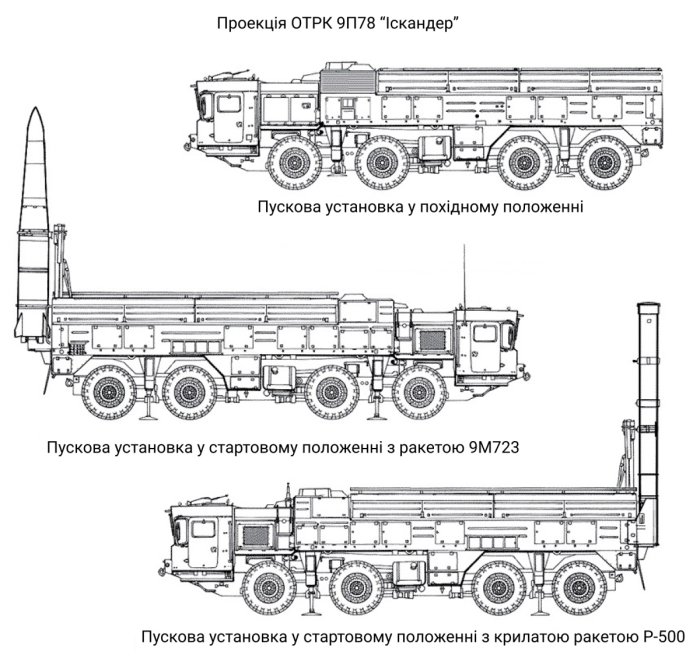 Проекція ОТРК 9П78 “Іскандер”

Пускова установка у похідному положенні

Пускова установка у стартовому положенні з ракетою 9М723

Пускова установка у стартовому положенні з крилатою ракетою Р-500